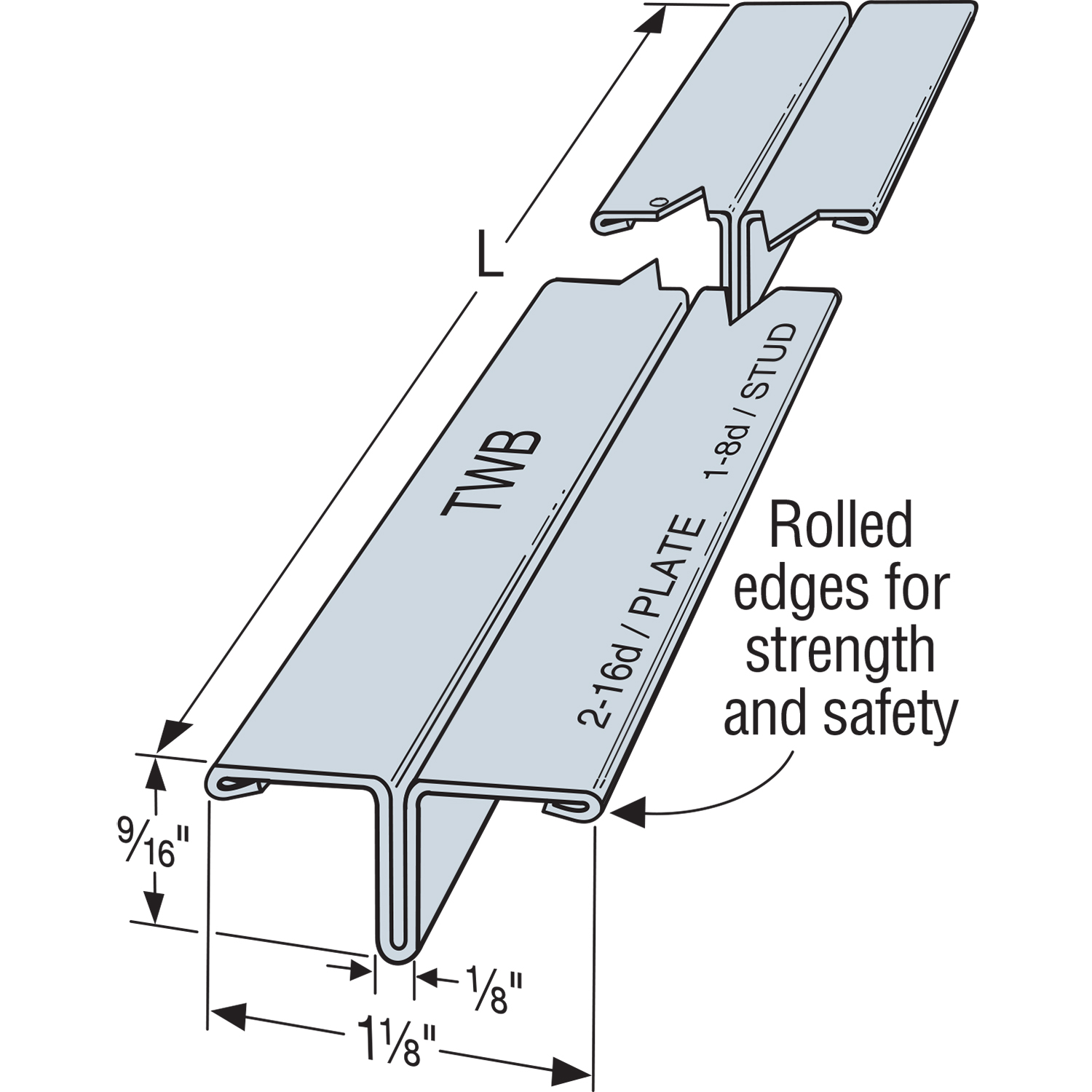 L

TWB

2-16d / PLATE

1-8d / STUD

Rolled edges for strength and safety

$\frac{9}{16}$"

$\frac{1}{8}$"

$1\frac{1}{8}$"