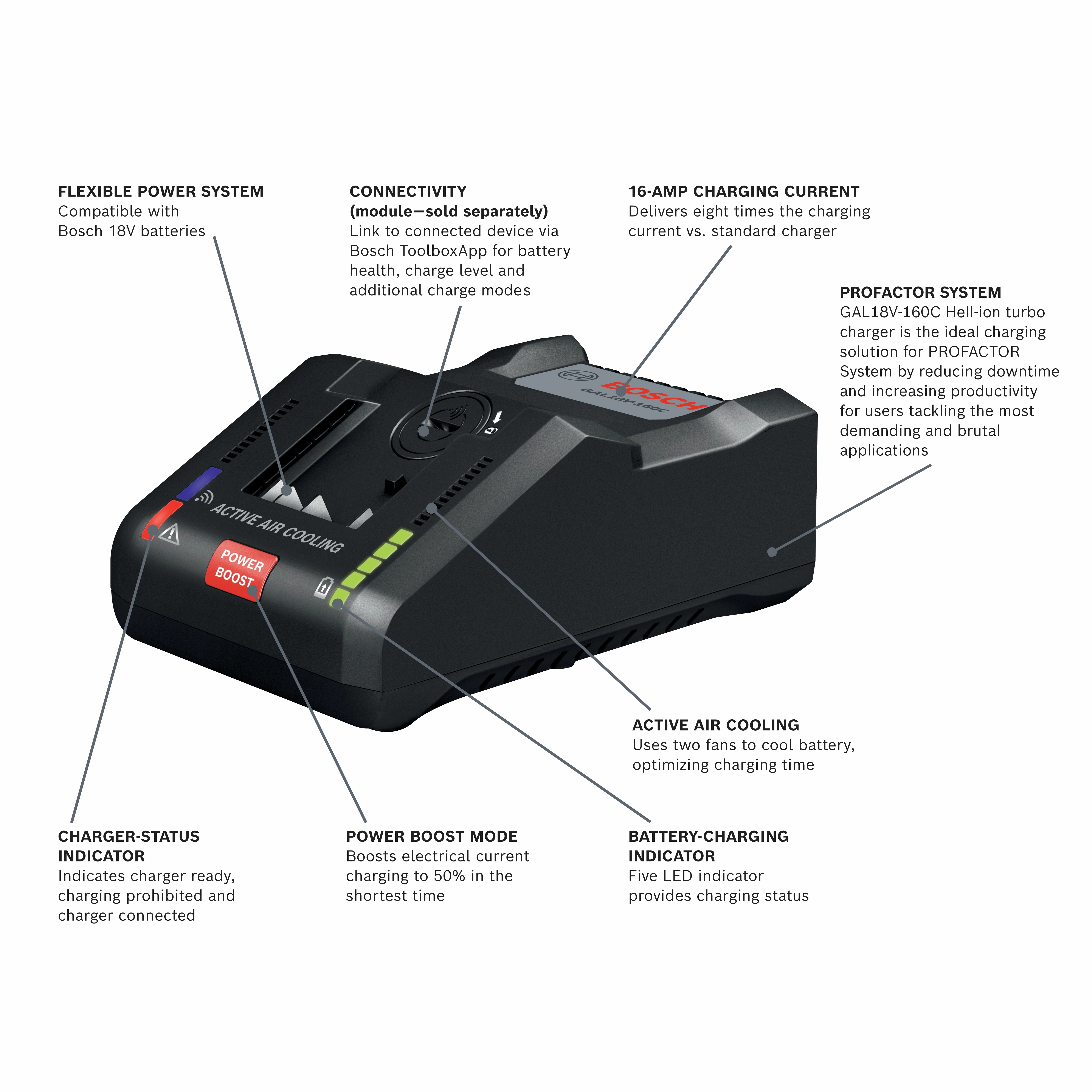 FLEXIBLE POWER SYSTEM
Compatible with Bosch 18V batteries

CONNECTIVITY (module—sold separately)
Link to connected device via Bosch ToolboxApp for battery health, charge level and additional charge modes

16-AMP CHARGING CURRENT
Delivers eight times the charging current vs. standard charger

PROFACTOR SYSTEM
GAL18V-160C Hell-ion turbo charger is the ideal charging solution for PROFACTOR System by reducing downtime and increasing productivity for users tackling the most demanding and brutal applications

BOSCH
GAL18V-160C

ACTIVE AIR COOLING

POWER BOOST

ACTIVE AIR COOLING
Uses two fans to cool battery, optimizing charging time

CHARGER-STATUS INDICATOR
Indicates charger ready, charging prohibited and charger connected

POWER BOOST MODE
Boosts electrical current charging to 50% in the shortest time

BATTERY-CHARGING INDICATOR
Five LED indicator provides charging status