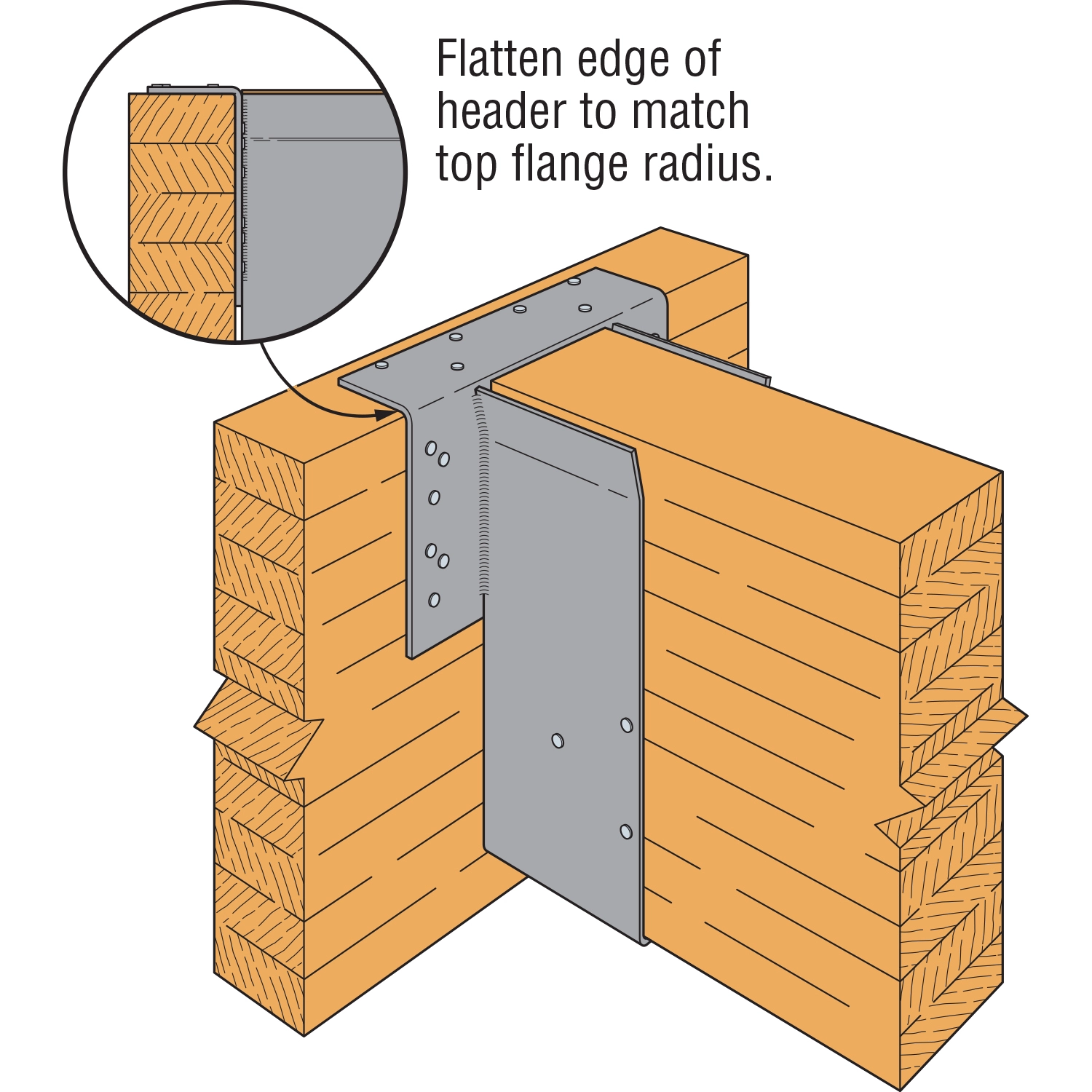 Flatten edge of header to match top flange radius.