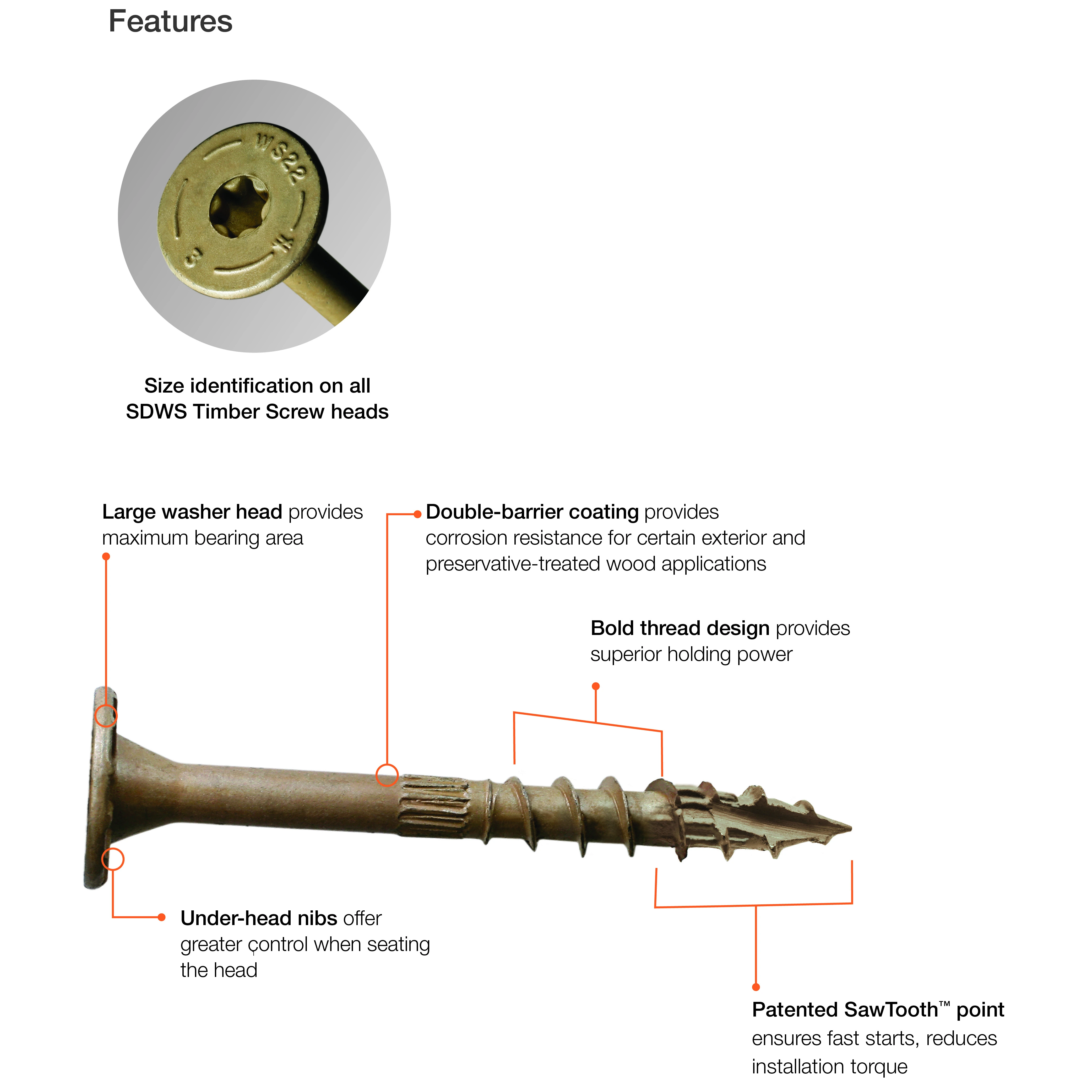 Features

WS22

3

Size identification on all SDWS Timber Screw heads

Large washer head provides maximum bearing area

Double-barrier coating provides corrosion resistance for certain exterior and preservative-treated wood applications

Bold thread design provides superior holding power

Under-head nibs offer greater control when seating the head

Patented SawTooth™ point ensures fast starts, reduces installation torque