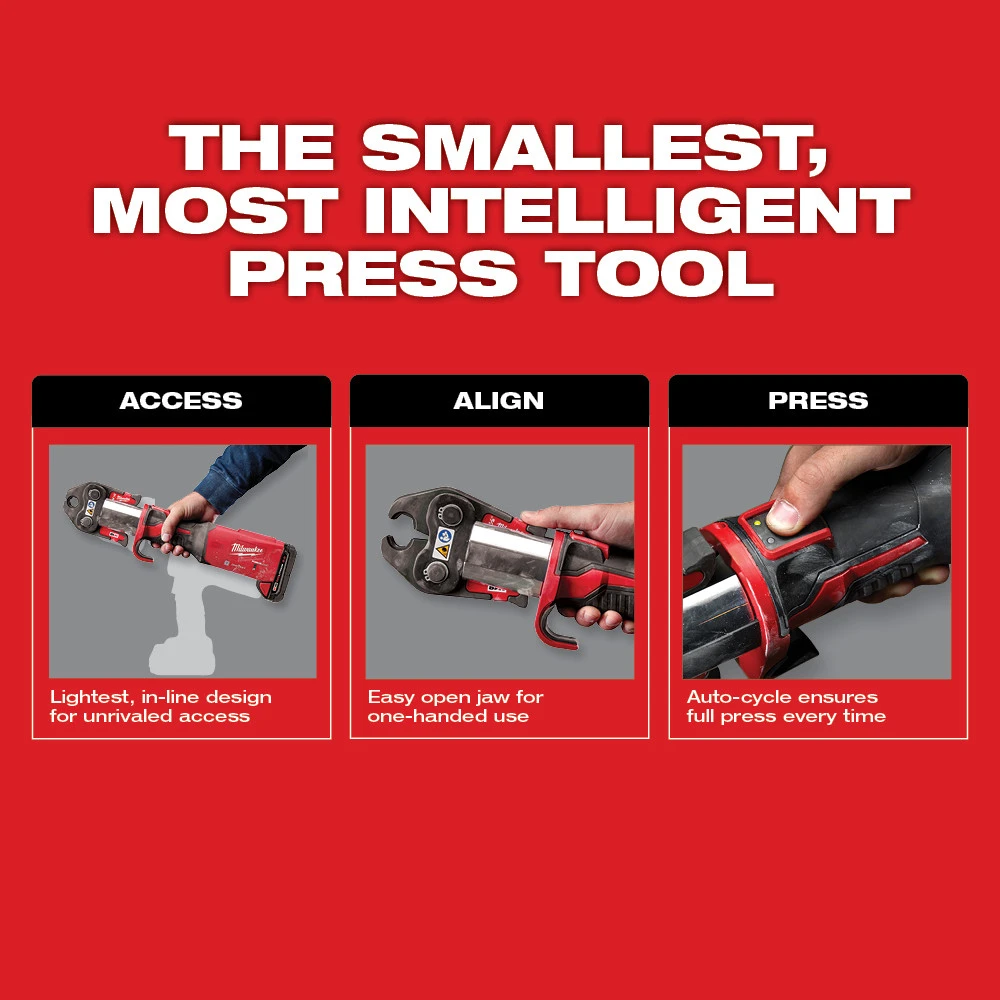 THE SMALLEST, MOST INTELLIGENT PRESS TOOL

ACCESS

Milwaukee

Lightest, in-line design for unrivaled access

ALIGN

Easy open jaw for one-handed use

PRESS

Auto-cycle ensures full press every time