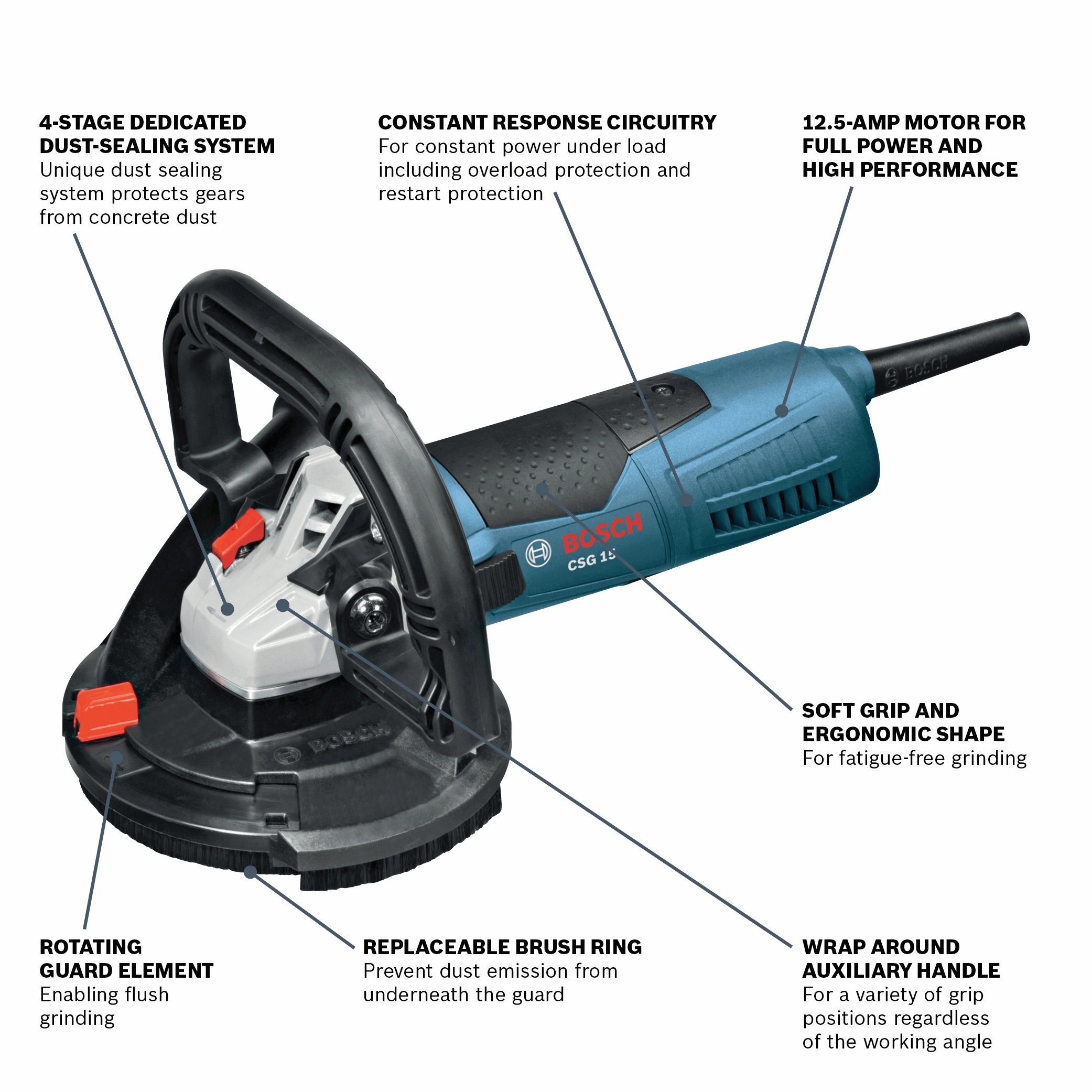 4-STAGE DEDICATED DUST-SEALING SYSTEM
Unique dust sealing system protects gears from concrete dust

CONSTANT RESPONSE CIRCUITRY
For constant power under load including overload protection and restart protection

12.5-AMP MOTOR FOR FULL POWER AND HIGH PERFORMANCE

BOSCH
BOSCH
CSG 15
BOSCH

SOFT GRIP AND ERGONOMIC SHAPE
For fatigue-free grinding

ROTATING GUARD ELEMENT
Enabling flush grinding

REPLACEABLE BRUSH RING
Prevent dust emission from underneath the guard

WRAP AROUND AUXILIARY HANDLE
For a variety of grip positions regardless of the working angle