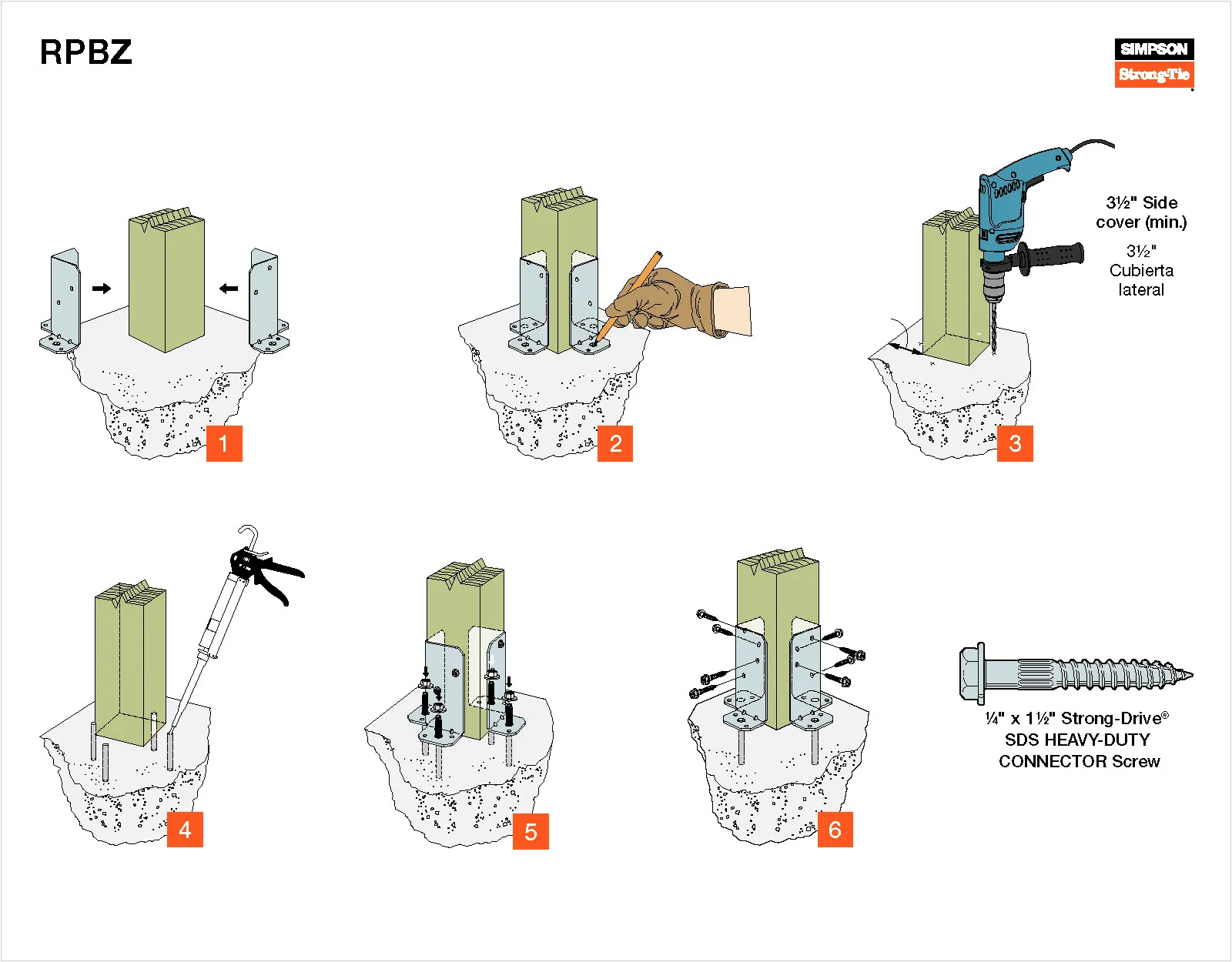 RPBZ

SIMPSON
Strong-Tie

1

2

3½" Side cover (min.)

3½" Cubierta lateral

3

4

5

6

¼" x 1½" Strong-Drive® SDS HEAVY-DUTY CONNECTOR Screw