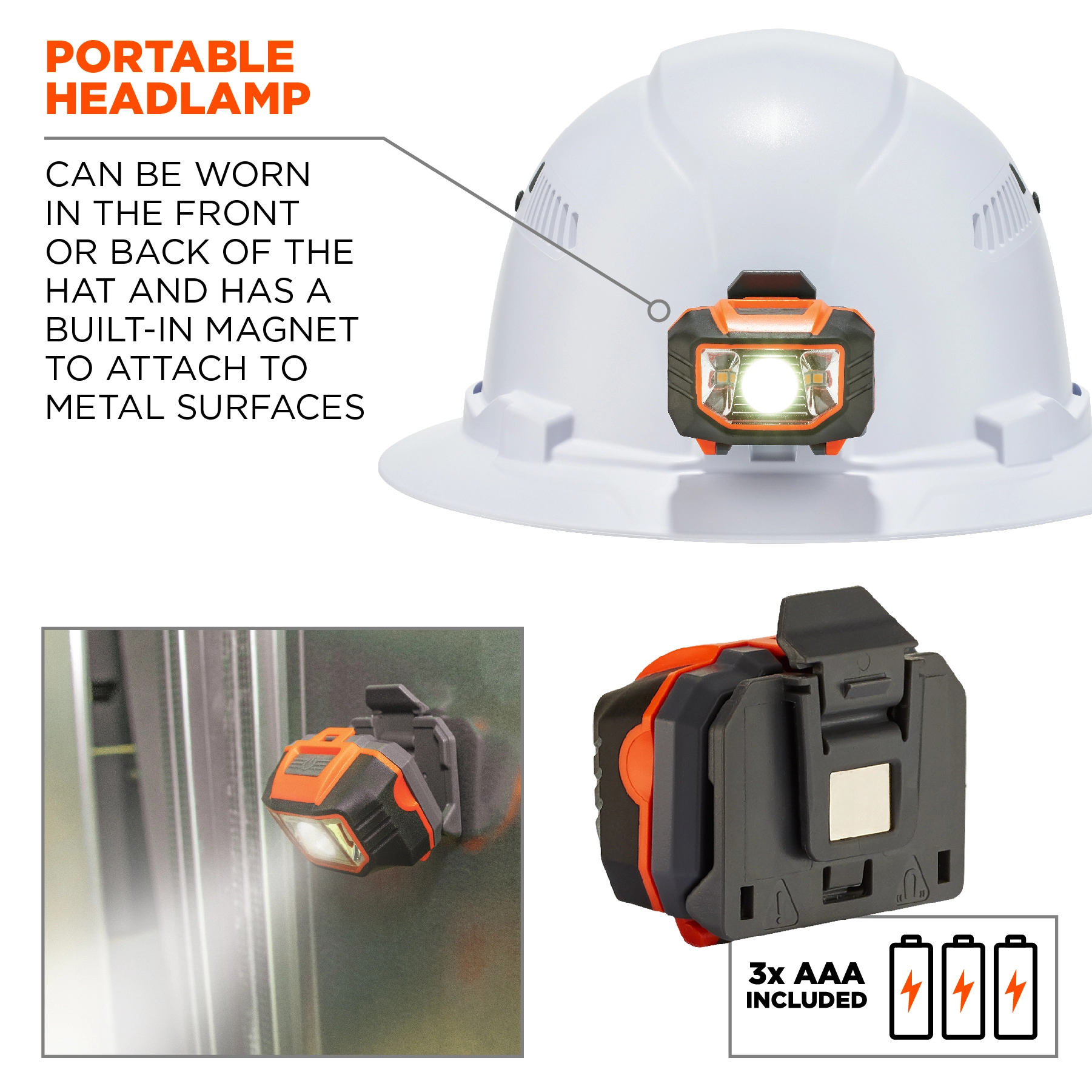 PORTABLE HEADLAMP

CAN BE WORN IN THE FRONT OR BACK OF THE HAT AND HAS A BUILT-IN MAGNET TO ATTACH TO METAL SURFACES

3x AAA INCLUDED