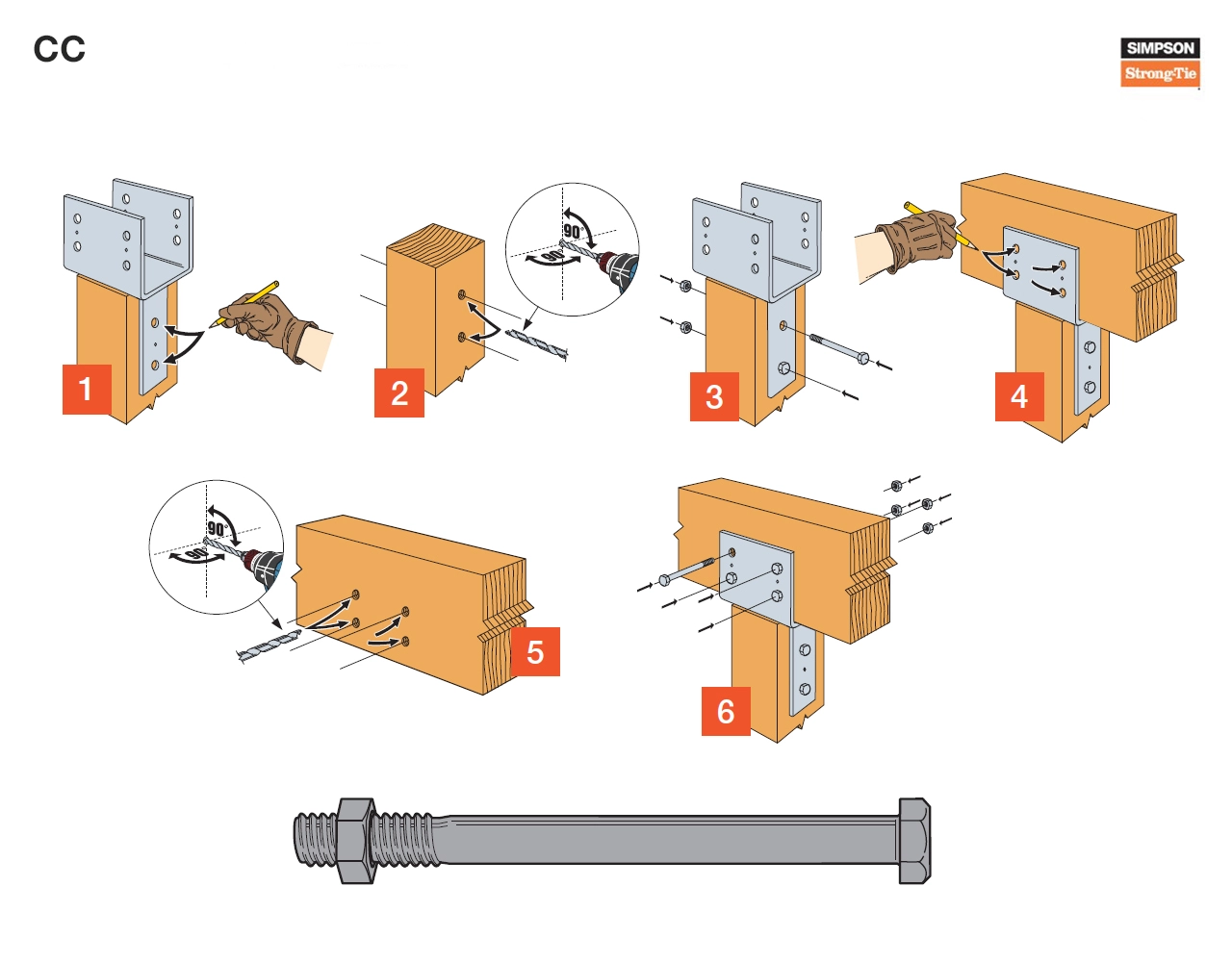 CC

SIMPSON
Strong-Tie

1

90°
90°

2

3

4

90°
90°

5

6