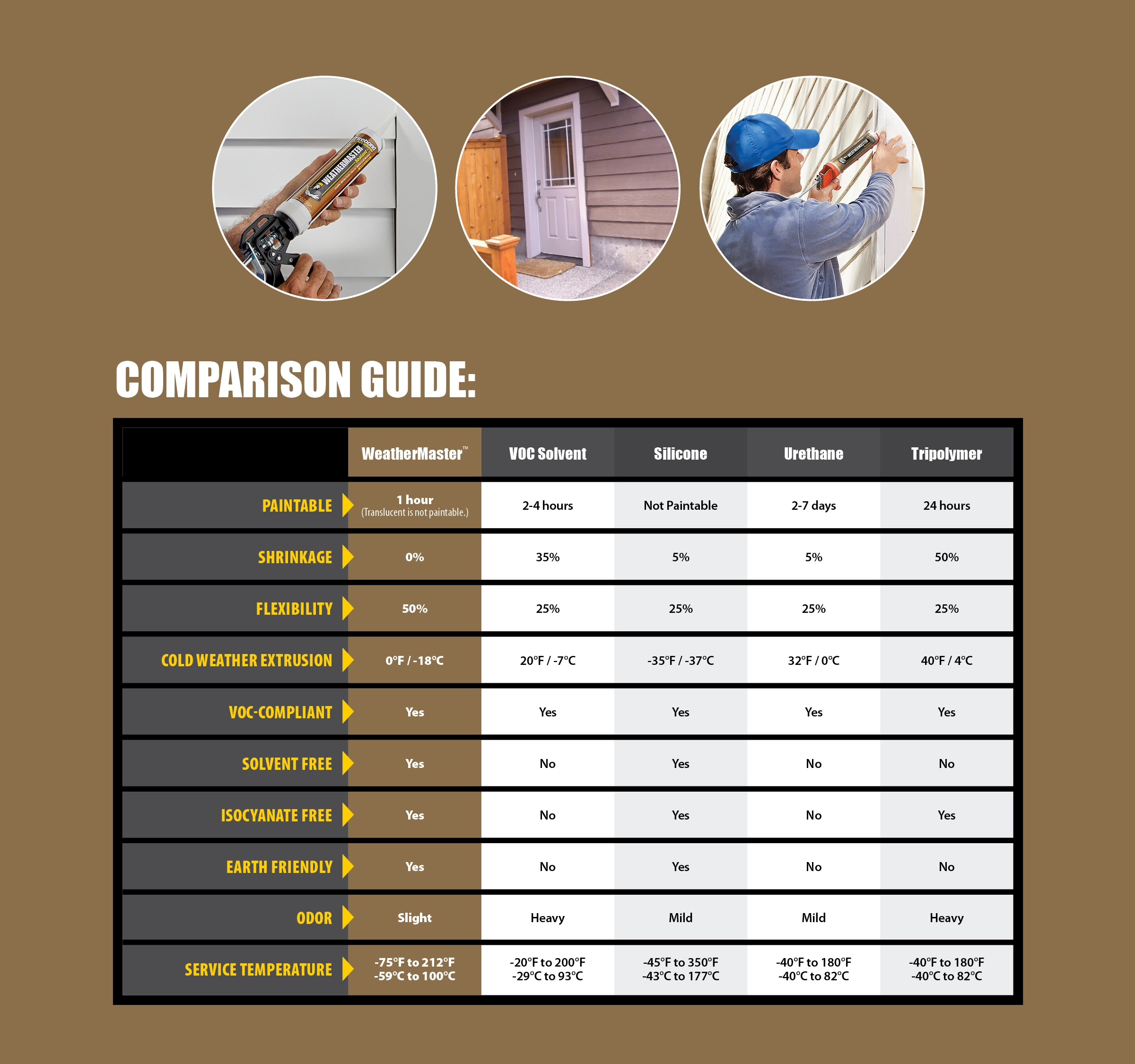 WEATHERMASTER

WEATHERMASTER

COMPARISON GUIDE:

| | WeatherMaster™ | VOC Solvent | Silicone | Urethane | Tripolymer |
|---|---|---|---|---|---|
| PAINTABLE | 1 hour (Translucent is not paintable.) | 2-4 hours | Not Paintable | 2-7 days | 24 hours |
| SHRINKAGE | 0% | 35% | 5% | 5% | 50% |
| FLEXIBILITY | 50% | 25% | 25% | 25% | 25% |
| COLD WEATHER EXTRUSION | 0°F / -18°C | 20°F / -7°C | -35°F / -37°C | 32°F / 0°C | 40°F / 4°C |
| VOC-COMPLIANT | Yes | Yes | Yes | Yes | Yes |
| SOLVENT FREE | Yes | No | Yes | No | No |
| ISOCYANATE FREE | Yes | No | Yes | No | Yes |
| EARTH FRIENDLY | Yes | No | Yes | No | No |
| ODOR | Slight | Heavy | Mild | Mild | Heavy |
| SERVICE TEMPERATURE | -75°F to 212°F -59°C to 100°C | -20°F to 200°F -29°C to 93°C | -45°F to 350°F -43°C to 177°C | -40°F to 180°F -40°C to 82°C | -40°F to 180°F -40°C to 82°C |