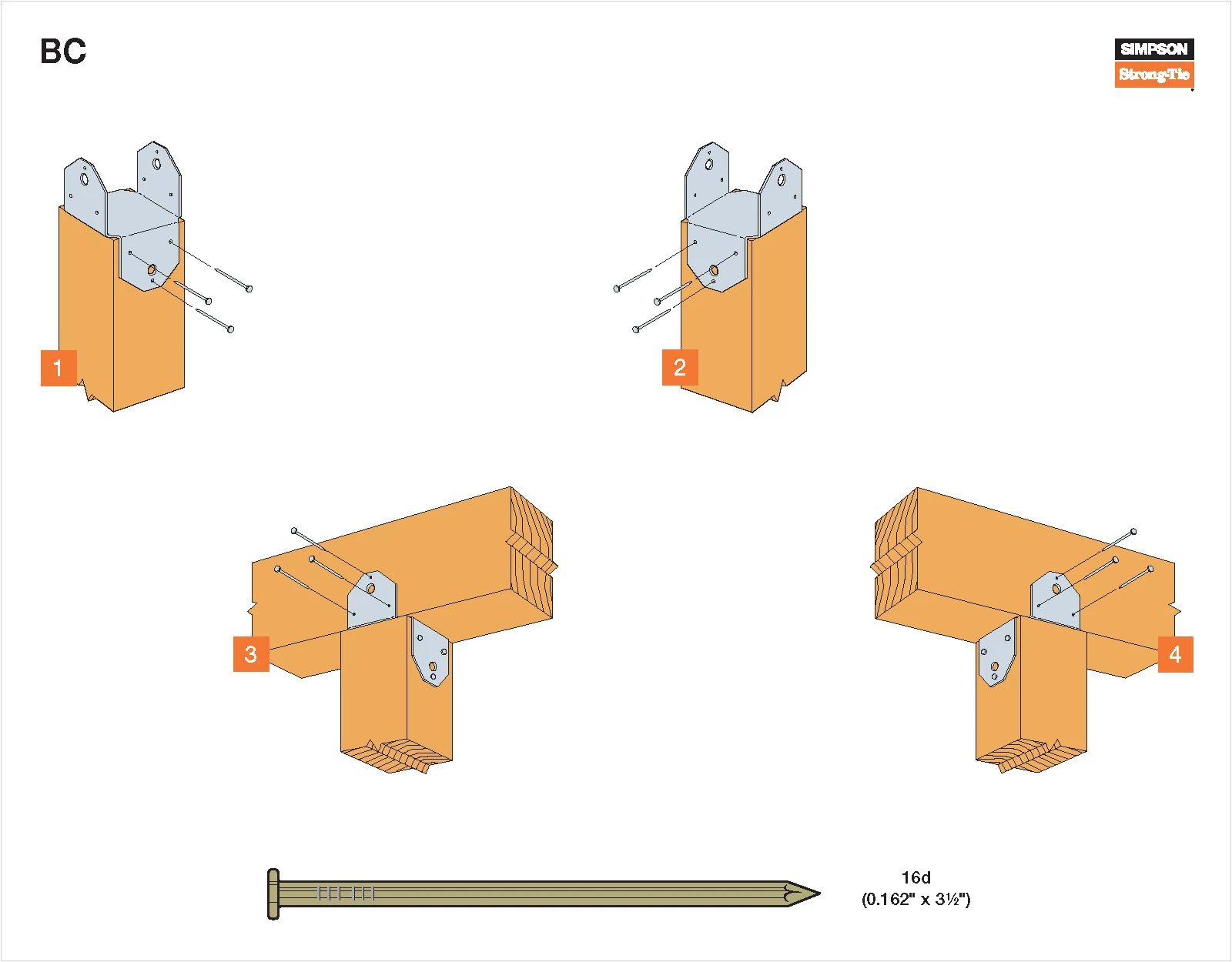 BC

SIMPSON
Strong-Tie

1

2

3

4

16d
(0.162" x 3½")