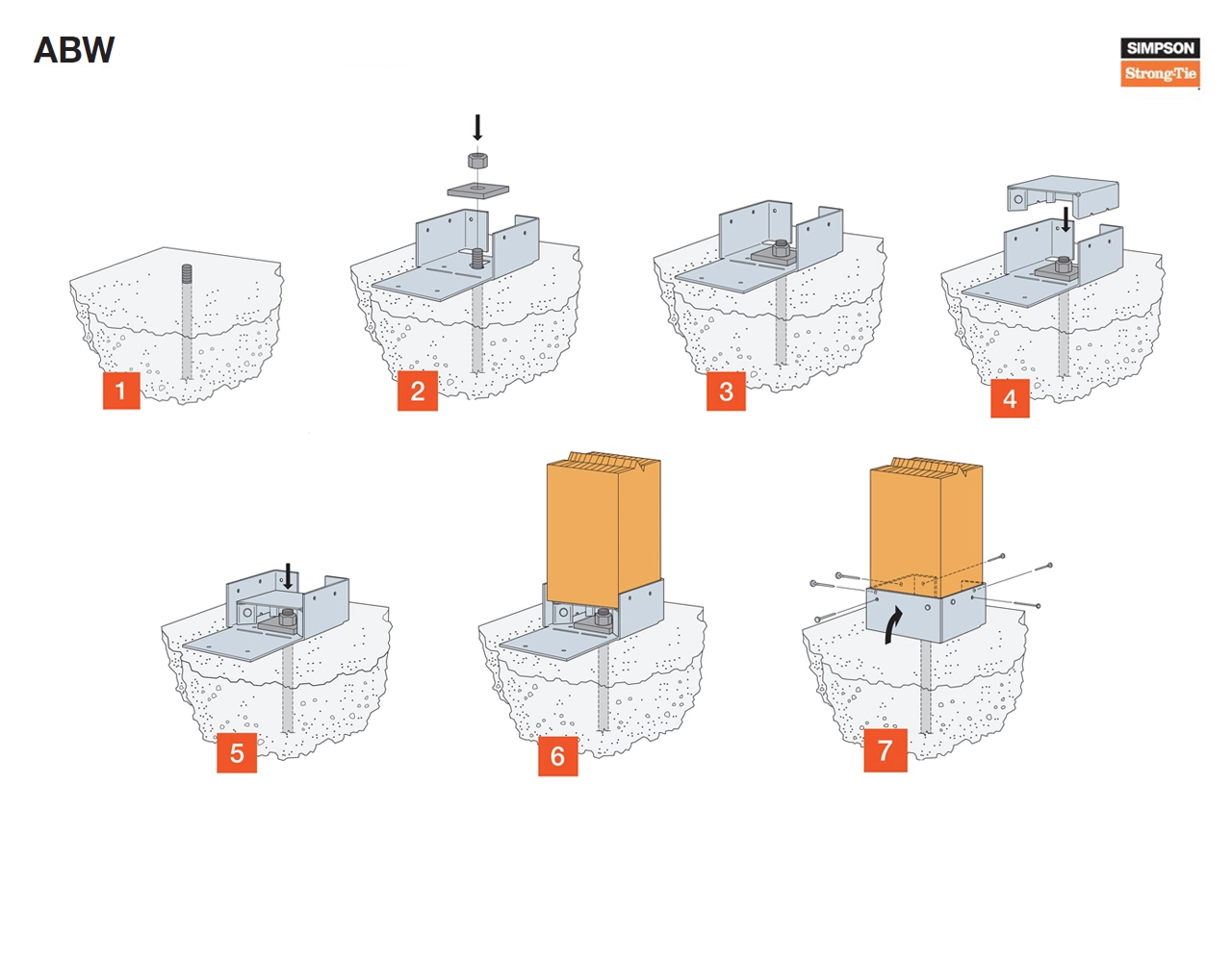 ABW

SIMPSON
Strong-Tie

1

2

3

4

5

6

7