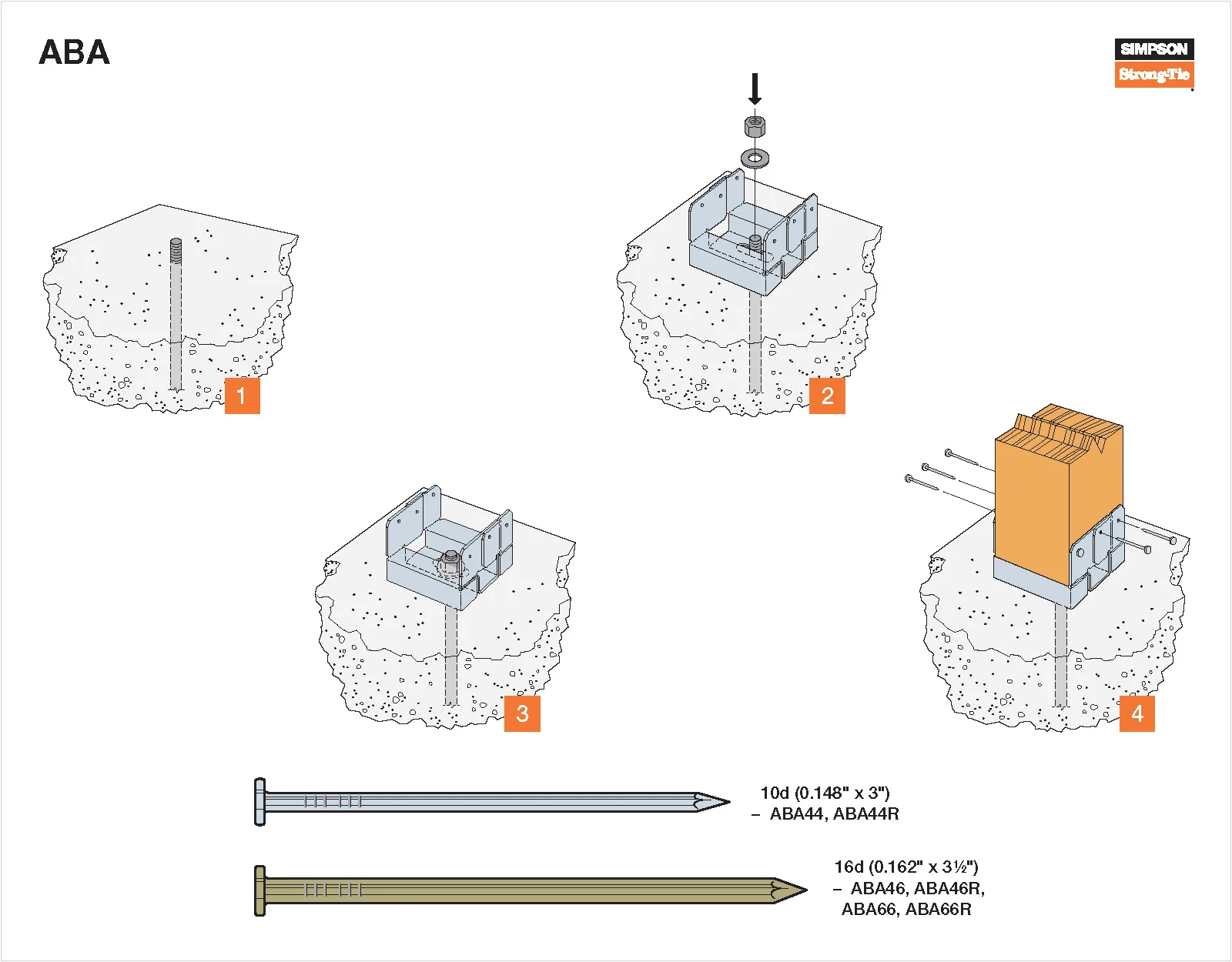 ABA

SIMPSON
Strong-Tie

1

2

3

4

10d (0.148" x 3")
– ABA44, ABA44R

16d (0.162" x 3½")
– ABA46, ABA46R, ABA66, ABA66R