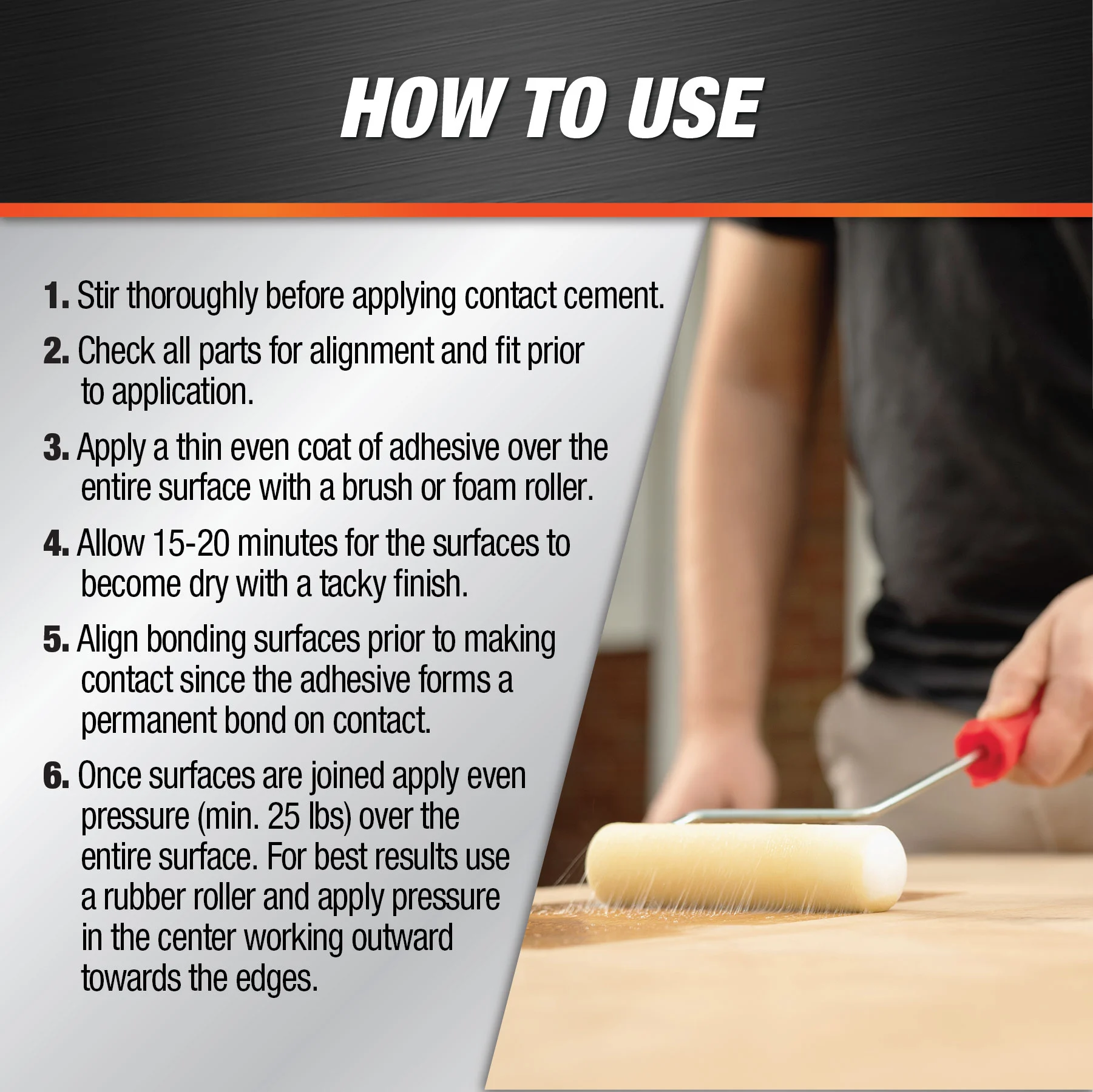 HOW TO USE

1. Stir thoroughly before applying contact cement.

2. Check all parts for alignment and fit prior to application.

3. Apply a thin even coat of adhesive over the entire surface with a brush or foam roller.

4. Allow 15-20 minutes for the surfaces to become dry with a tacky finish.

5. Align bonding surfaces prior to making contact since the adhesive forms a permanent bond on contact.

6. Once surfaces are joined apply even pressure (min. 25 lbs) over the entire surface. For best results use a rubber roller and apply pressure in the center working outward towards the edges.