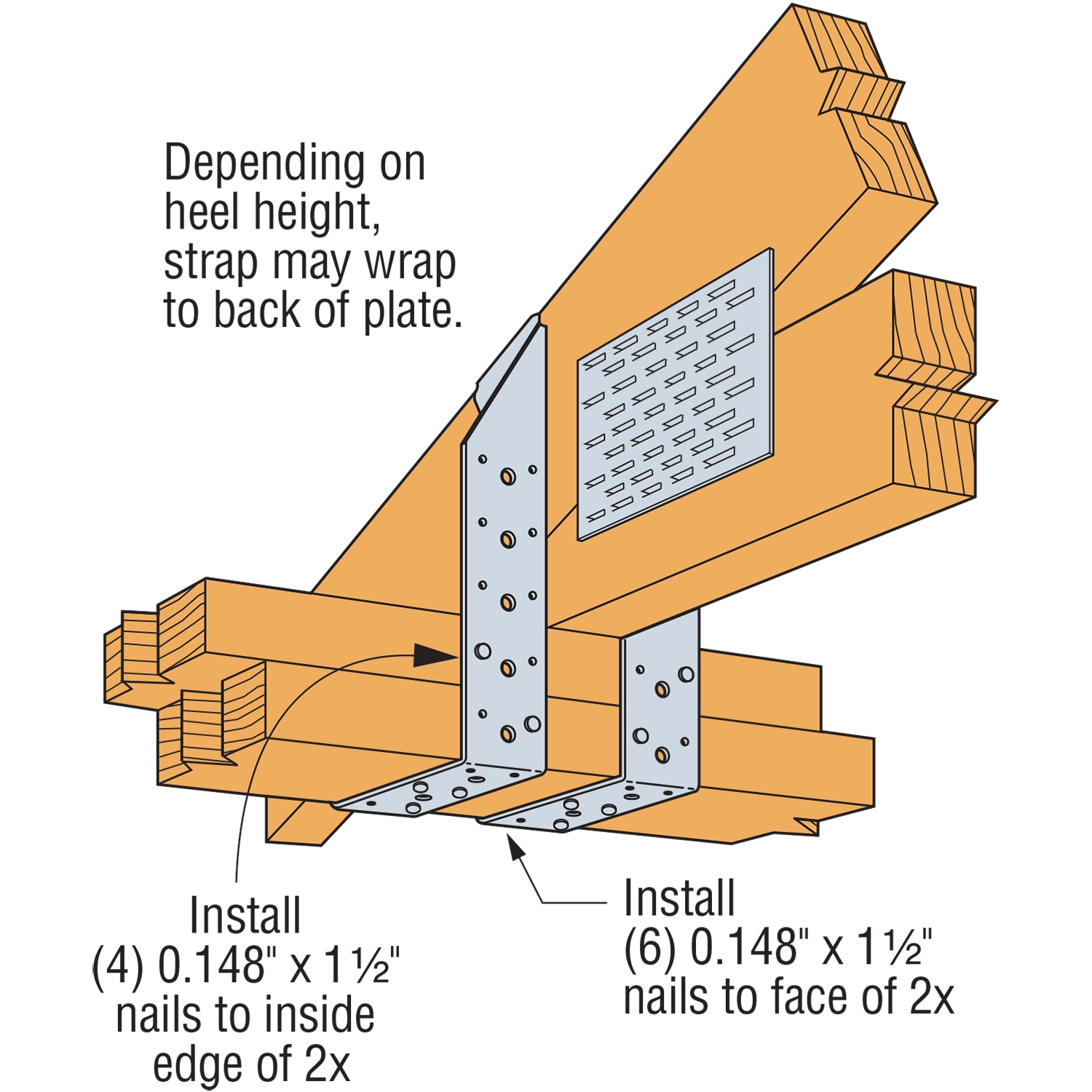 Depending on heel height, strap may wrap to back of plate.

Install (4) 0.148" x 1½" nails to inside edge of 2x

Install (6) 0.148" x 1½" nails to face of 2x