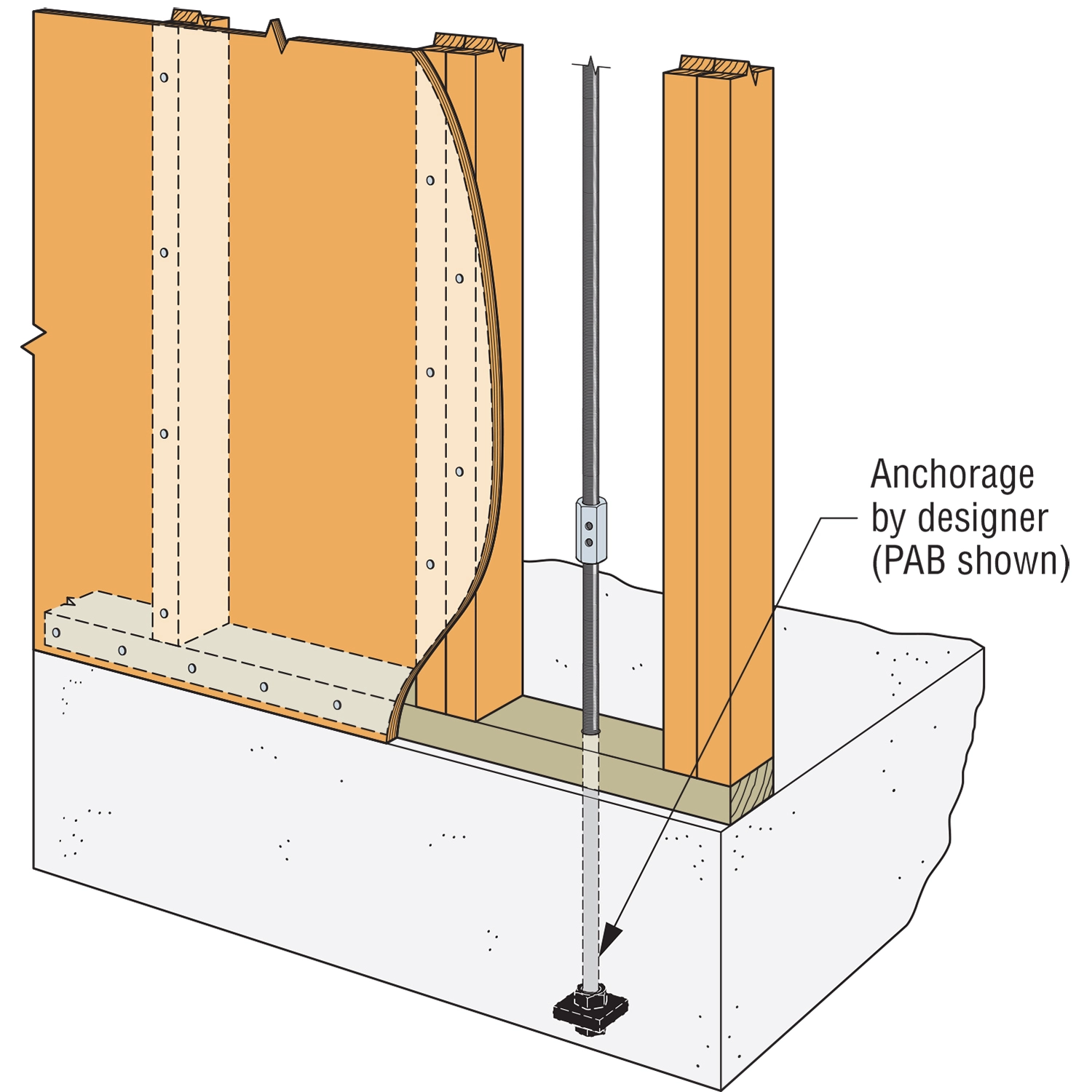 Anchorage by designer (PAB shown)