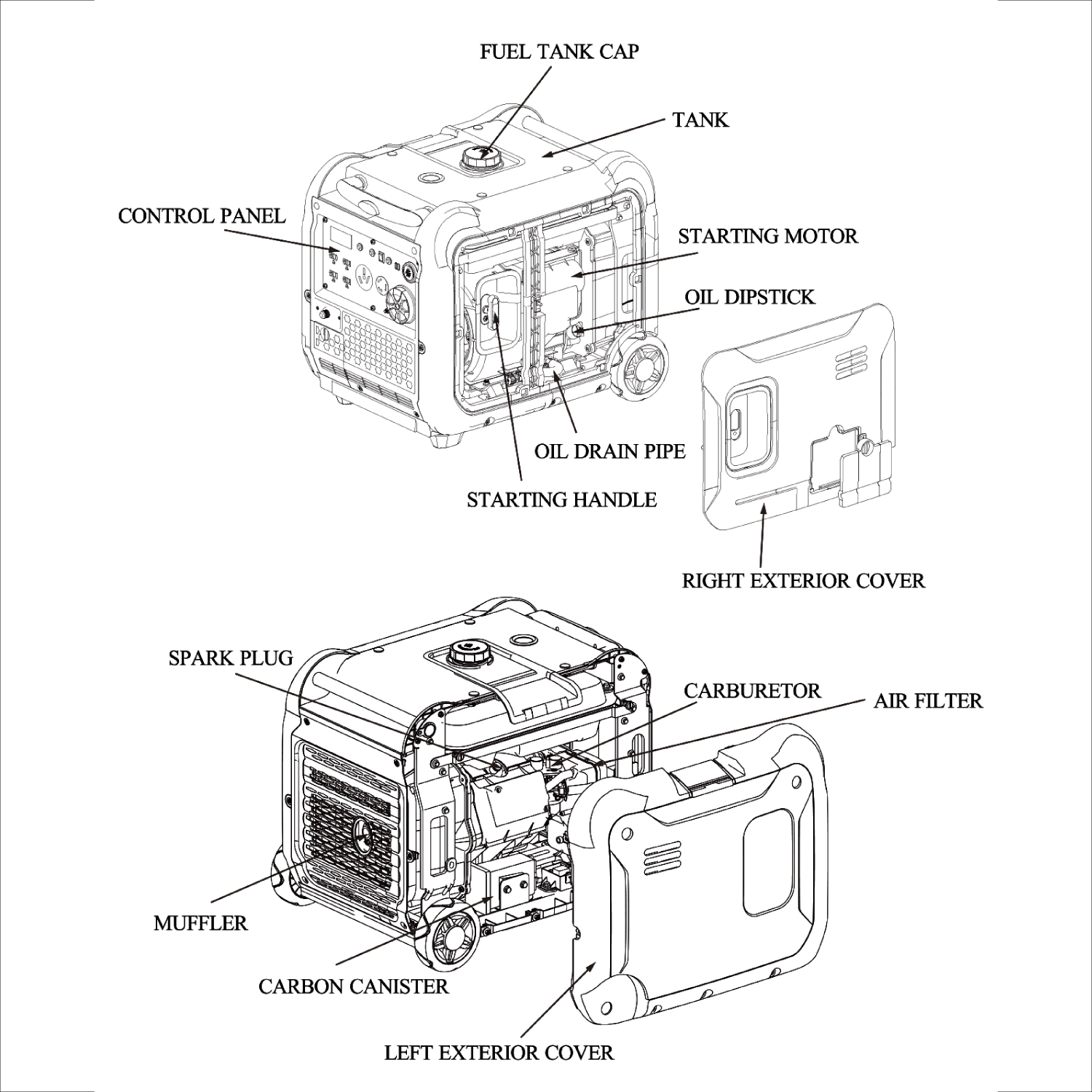 FUEL TANK CAP

TANK

CONTROL PANEL

STARTING MOTOR

OIL DIPSTICK

OIL DRAIN PIPE

STARTING HANDLE

RIGHT EXTERIOR COVER

SPARK PLUG

CARBURETOR

AIR FILTER

MUFFLER

CARBON CANISTER

LEFT EXTERIOR COVER