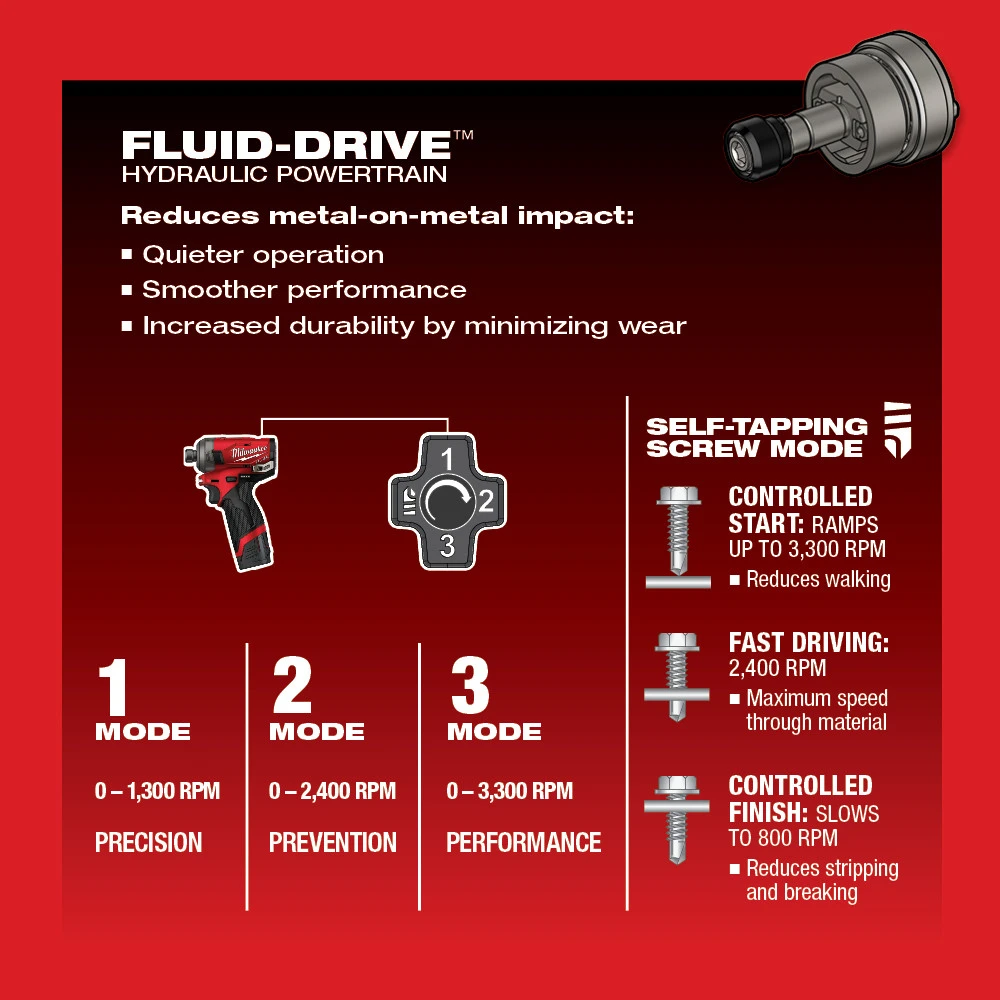 FLUID-DRIVE™
HYDRAULIC POWERTRAIN

Reduces metal-on-metal impact:
▪ Quieter operation
▪ Smoother performance
▪ Increased durability by minimizing wear

Milwaukee

1
2
3

1
MODE
0 – 1,300 RPM
PRECISION

2
MODE
0 – 2,400 RPM
PREVENTION

3
MODE
0 – 3,300 RPM
PERFORMANCE

SELF-TAPPING SCREW MODE

CONTROLLED START: RAMPS UP TO 3,300 RPM
▪ Reduces walking

FAST DRIVING: 2,400 RPM
▪ Maximum speed through material

CONTROLLED FINISH: SLOWS TO 800 RPM
▪ Reduces stripping and breaking