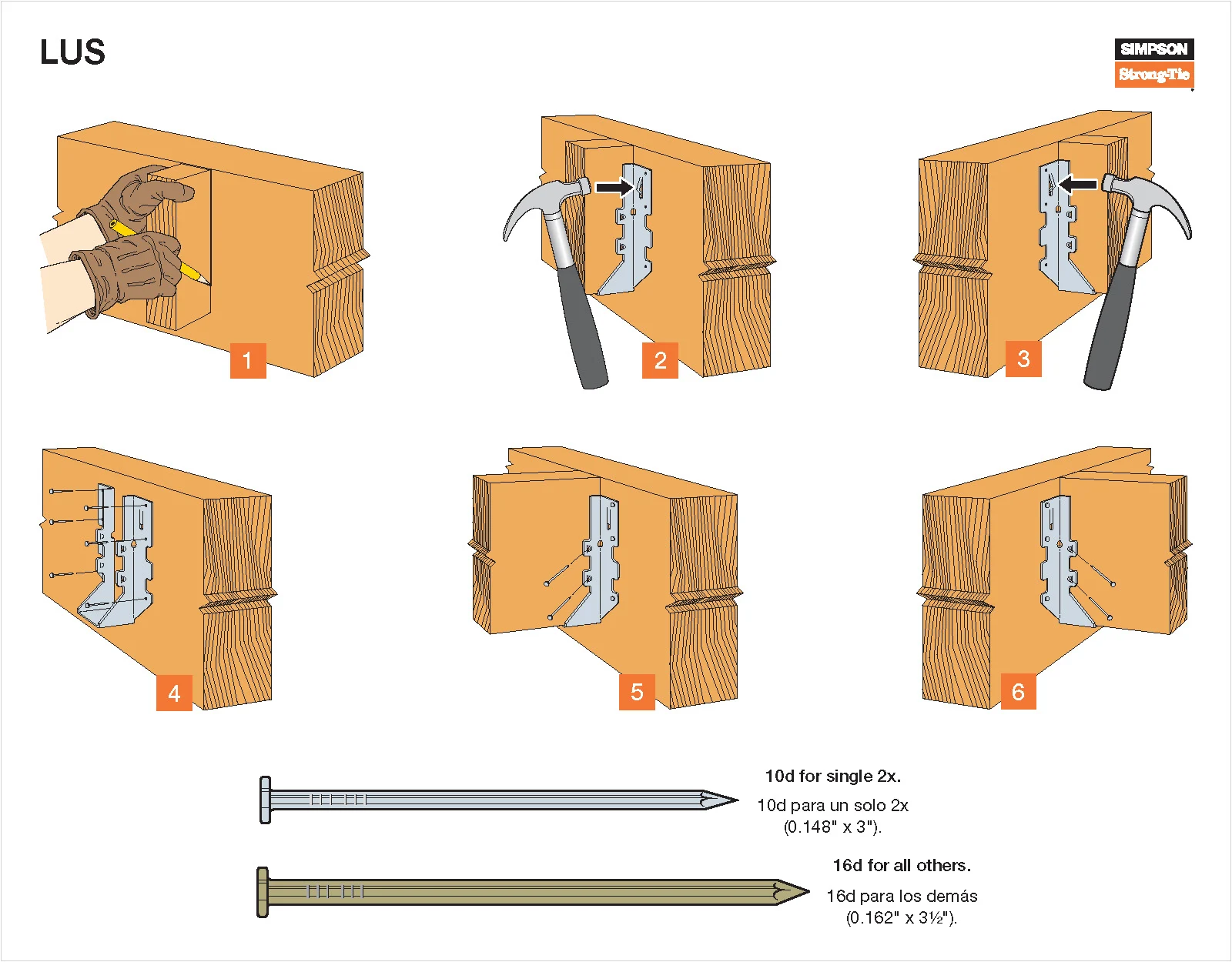 LUS

SIMPSON
Strong-Tie

1

2

3

4

5

6

10d for single 2x.

10d para un solo 2x (0.148" x 3").

16d for all others.

16d para los demás (0.162" x 3½").