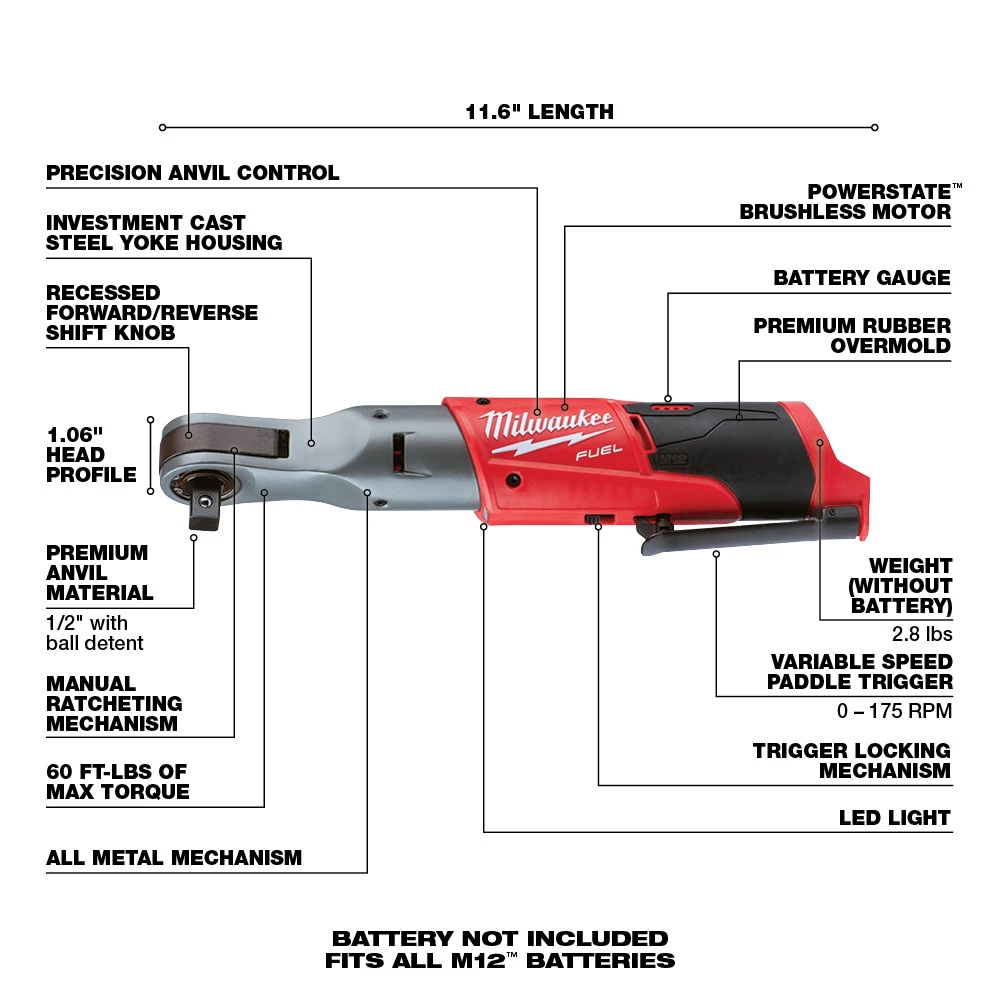 11.6" LENGTH

PRECISION ANVIL CONTROL

INVESTMENT CAST STEEL YOKE HOUSING

RECESSED FORWARD/REVERSE SHIFT KNOB

1.06" HEAD PROFILE

PREMIUM ANVIL MATERIAL

1/2" with ball detent

MANUAL RATCHETING MECHANISM

60 FT-LBS OF MAX TORQUE

ALL METAL MECHANISM

POWERSTATE™ BRUSHLESS MOTOR

BATTERY GAUGE

PREMIUM RUBBER OVERMOLD

Milwaukee

FUEL

M12

WEIGHT (WITHOUT BATTERY)

2.8 lbs

VARIABLE SPEED PADDLE TRIGGER

0 – 175 RPM

TRIGGER LOCKING MECHANISM

LED LIGHT

BATTERY NOT INCLUDED
FITS ALL M12™ BATTERIES